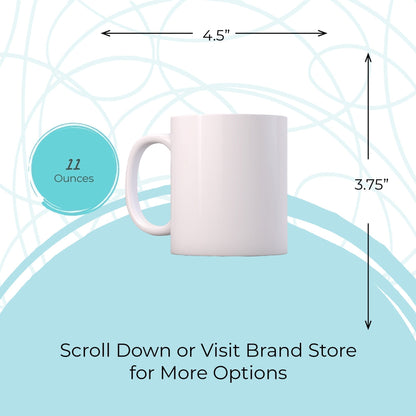 4.5"

11
Ounces

3.75"

Scroll Down or Visit Brand Store for More Options