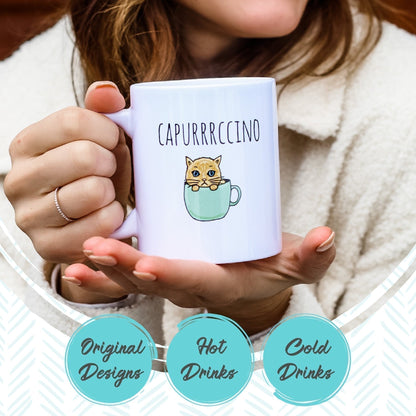 CAPURRRCCINO

Original Designs

Hot Drinks

Cold Drinks