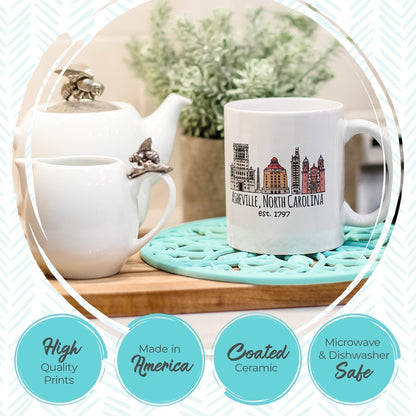 ASHEVILLE, NORTH CAROLINA
est. 1797

High
Quality
Prints

Made in
America

Coated
Ceramic

Microwave
& Dishwasher
Safe