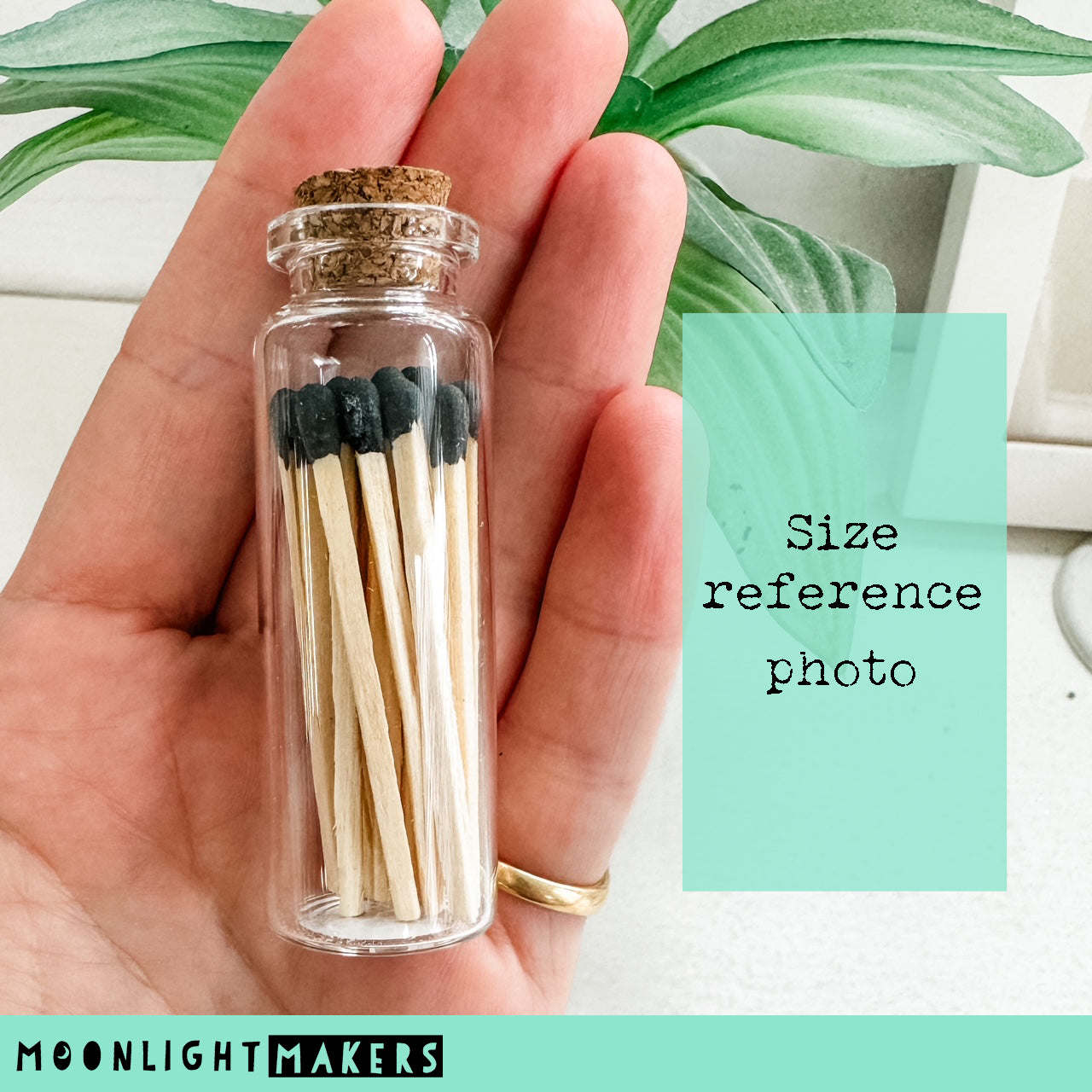 Size reference photo

MOONLIGHT MAKERS